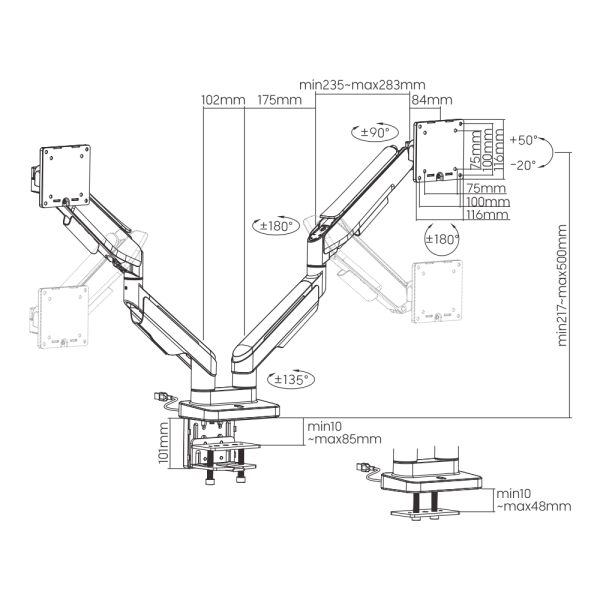 min235~max283mm
102mm
175mm
84mm
±90°
75mm
100mm
116mm
+50°
-20°
75mm
100mm
116mm
±180°
±180°
min217~max500mm
±135°
101mm
min10
~max85mm
min10
~max48mm